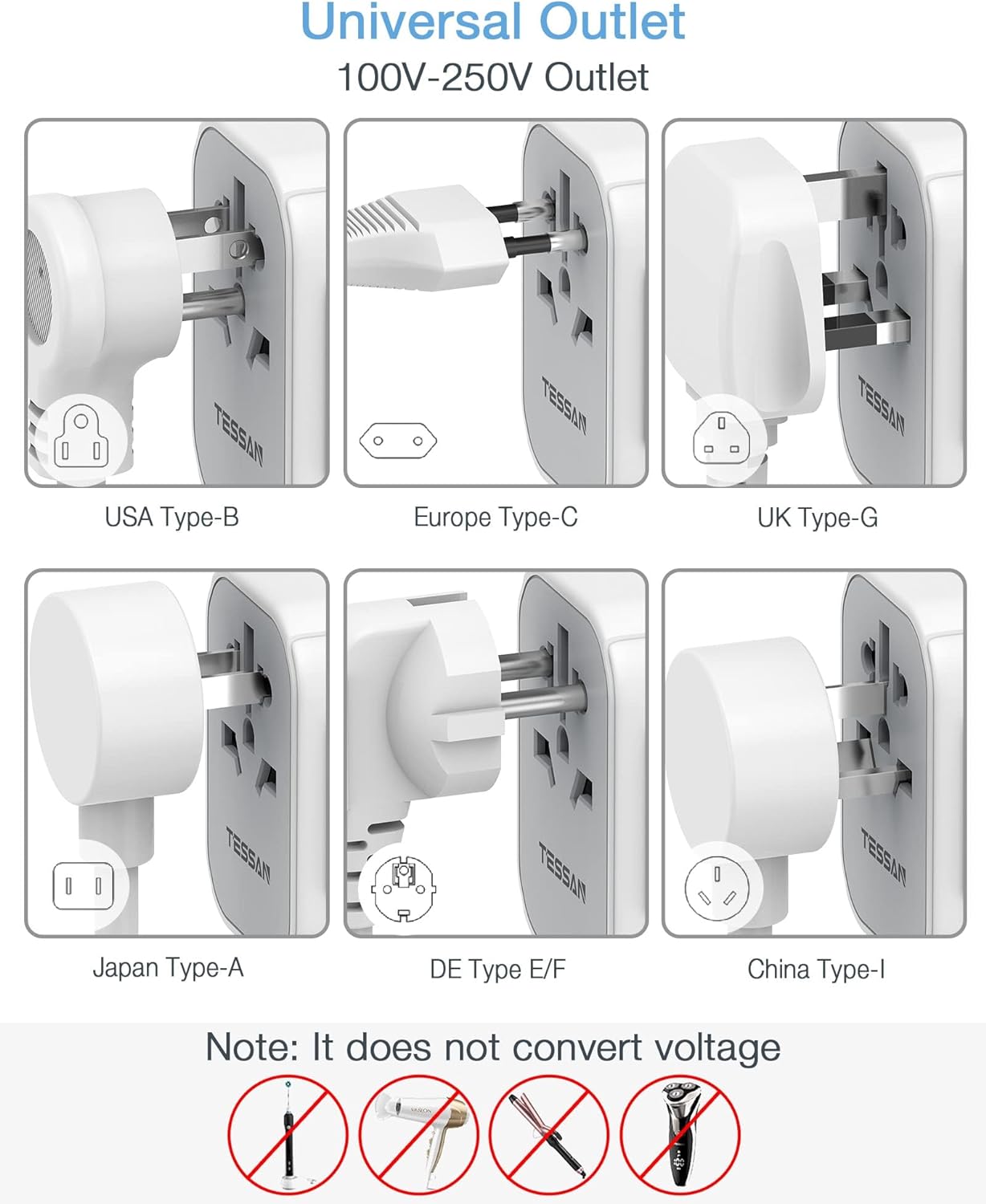 Universal Outlet
100V-250V Outlet

TESSAN

USA Type-B

TESSAN

Europe Type-C

TESSAN

UK Type-G

TESSAN

Japan Type-A

TESSAN

DE Type E/F

TESSAN

China Type-I

Note: It does not convert voltage

VASLON