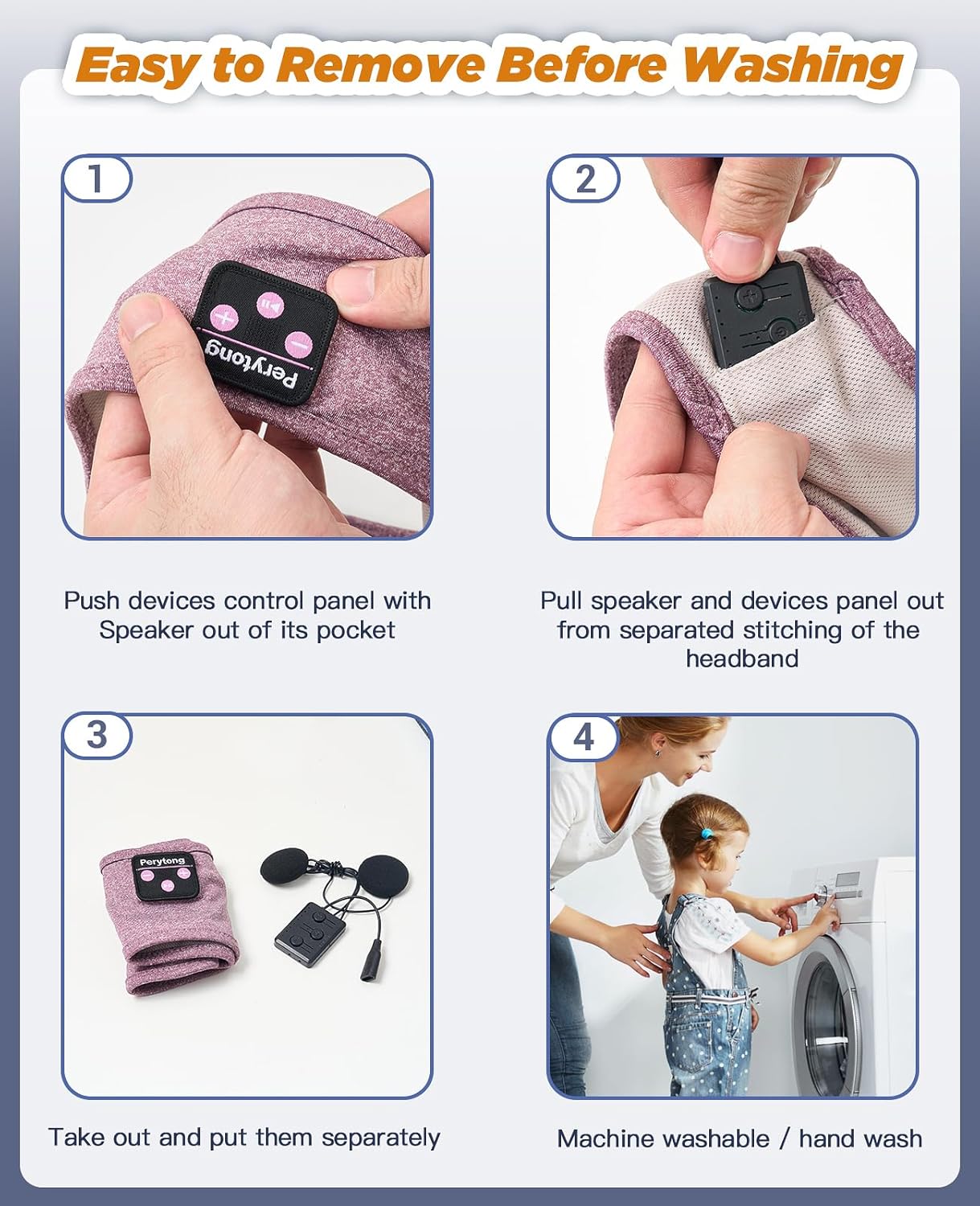 Easy to Remove Before Washing

1

Perytong

Push devices control panel with Speaker out of its pocket

2

Pull speaker and devices panel out from separated stitching of the headband

3

Perytong

Take out and put them separately

4

Machine washable / hand wash